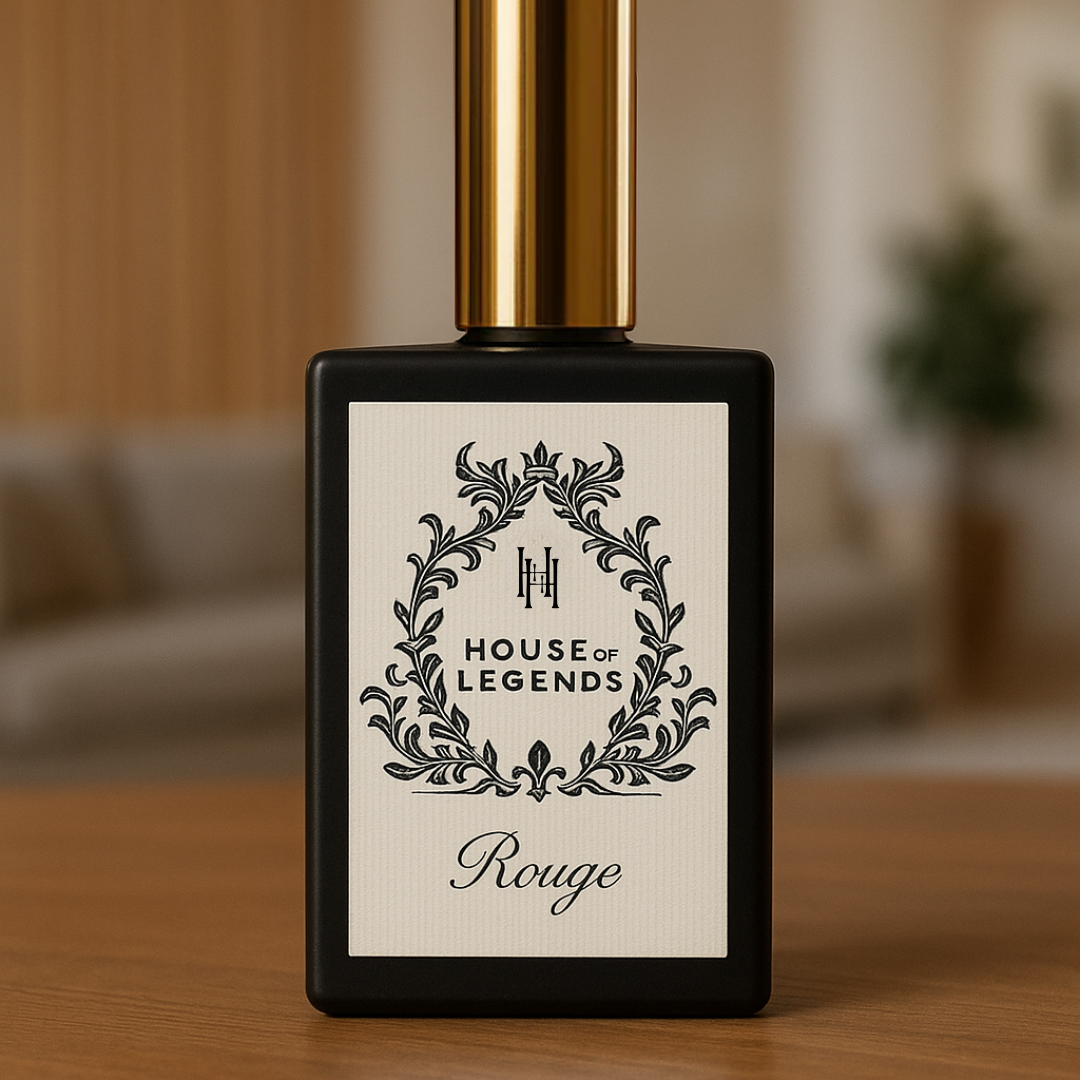 HH

HOUSE OF LEGENDS

Rouge